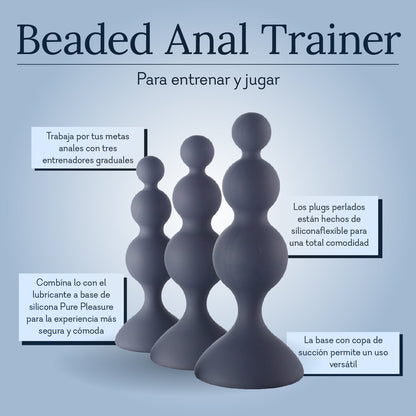 Beaded Anal Trainer

Para entrenar y jugar

Trabaja por tus metas anales con tres entrenadores graduales

Los plugs perlados están hechos de siliconaflexible para una total comodidad

Combína lo con el lubricante a base de silicona Pure Pleasure para la experiencia más segura y cómoda

La base con copa de succión permite un uso versátil