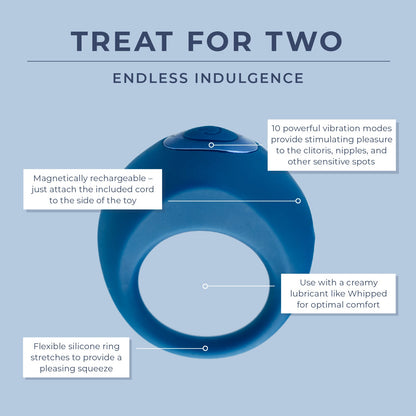 TREAT FOR TWO

ENDLESS INDULGENCE

10 powerful vibration modes provide stimulating pleasure to the clitoris, nipples, and other sensitive spots

Magnetically rechargeable – just attach the included cord to the side of the toy

Use with a creamy lubricant like Whipped for optimal comfort

Flexible silicone ring stretches to provide a pleasing squeeze