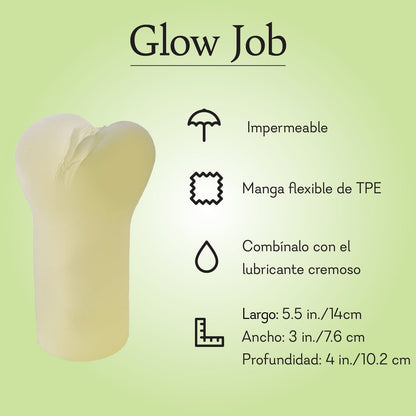 Glow Job

Impermeable

Manga flexible de TPE

Combínalo con el lubricante cremoso

Largo: 5.5 in./14cm
Ancho: 3 in./7.6 cm
Profundidad: 4 in./10.2 cm