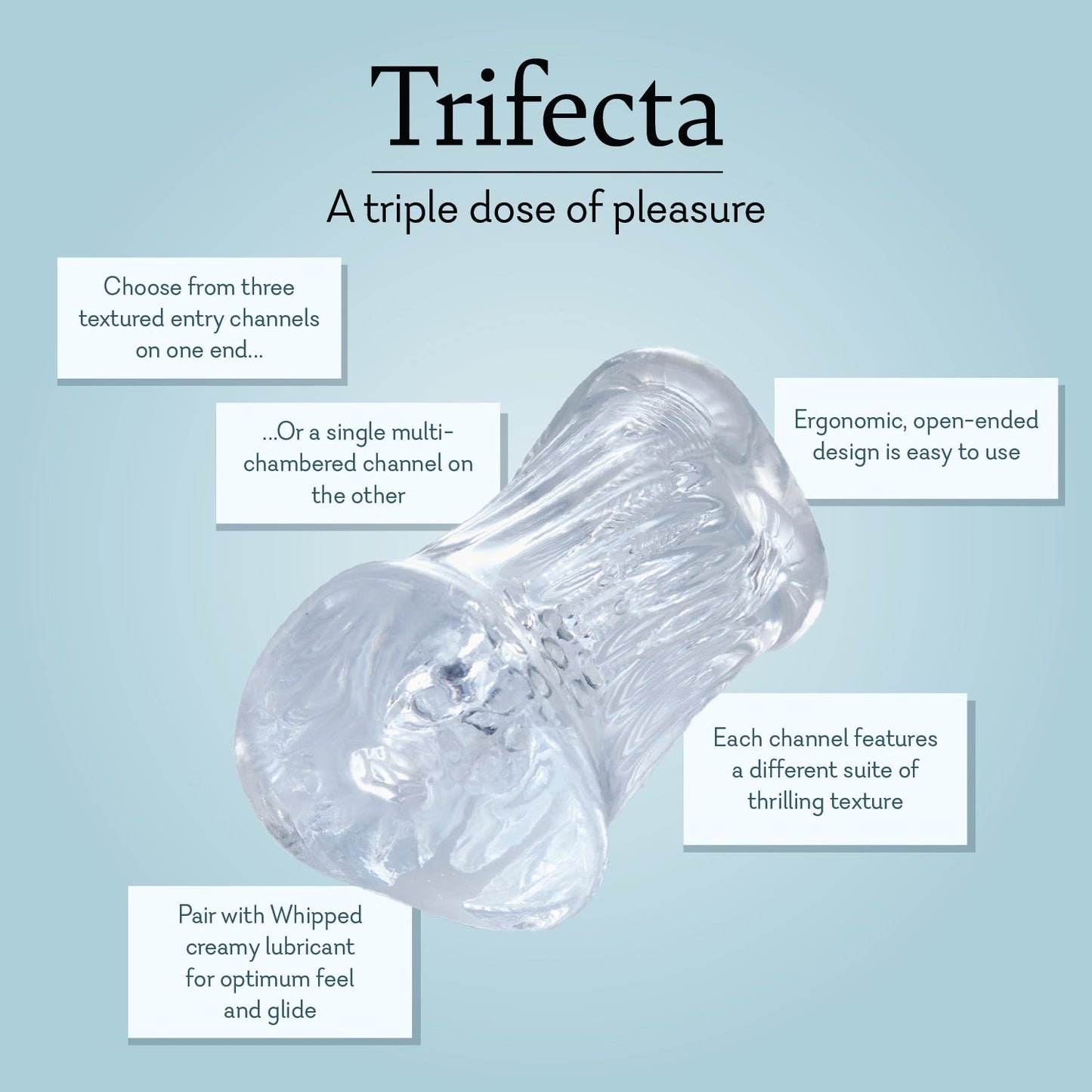 Trifecta

A triple dose of pleasure

Choose from three textured entry channels on one end...

...Or a single multi-chambered channel on the other

Ergonomic, open-ended design is easy to use

Each channel features a different suite of thrilling texture

Pair with Whipped creamy lubricant for optimum feel and glide