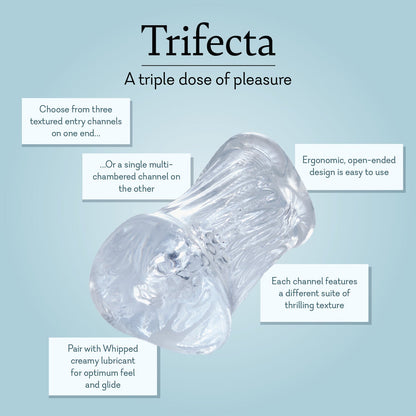 Trifecta

A triple dose of pleasure

Choose from three textured entry channels on one end...

...Or a single multi-chambered channel on the other

Ergonomic, open-ended design is easy to use

Each channel features a different suite of thrilling texture

Pair with Whipped creamy lubricant for optimum feel and glide