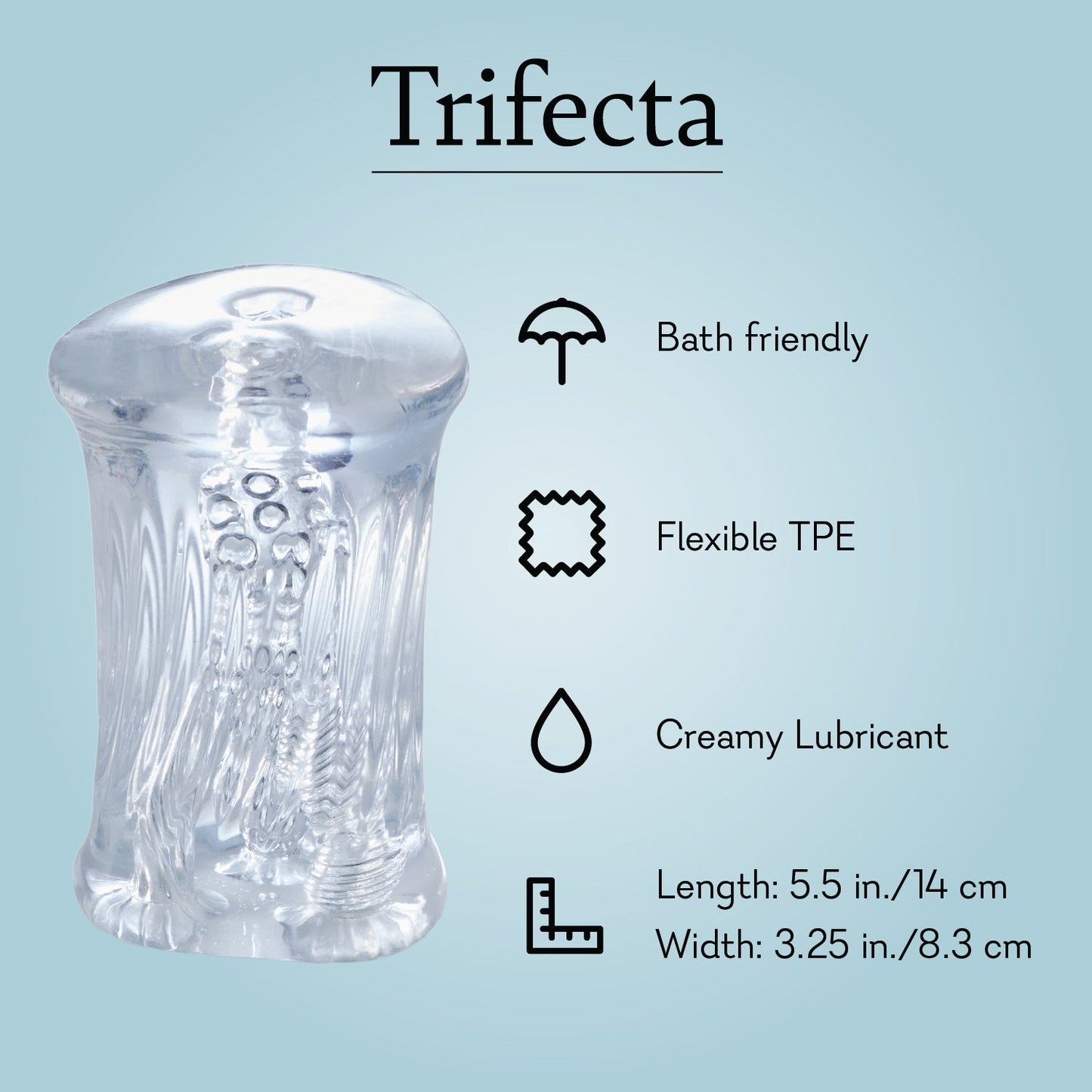 Trifecta

Bath friendly

Flexible TPE

Creamy Lubricant

Length: 5.5 in./14 cm
Width: 3.25 in./8.3 cm